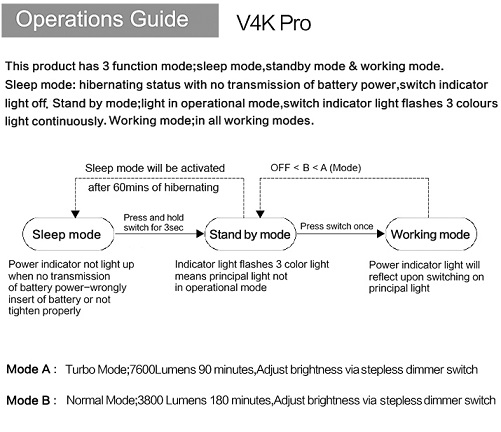 Operations Guide

V4K Pro

This product has 3 function mode;sleep mode,standby mode & working mode.
Sleep mode: hibernating status with no transmission of battery power,switch indicator light off. Stand by mode;light in operational mode,switch indicator light flashes 3 colours light continuously. Working mode;in all working modes.

Sleep mode will be activated after 60mins of hibernating

OFF < B < A (Mode)

Sleep mode

Press and hold switch for 3sec

Stand by mode

Press switch once

Working mode

Power indicator not light up when no transmission of battery power-wrongly insert of battery or not tighten properly

Indicator light flashes 3 color light means principal light not in operational mode

Power indicator light will reflect upon switching on principal light

Mode A : Turbo Mode;7600Lumens 90 minutes,Adjust brightness via stepless dimmer switch

Mode B : Normal Mode;3800 Lumens 180 minutes,Adjust brightness via stepless dimmer switch